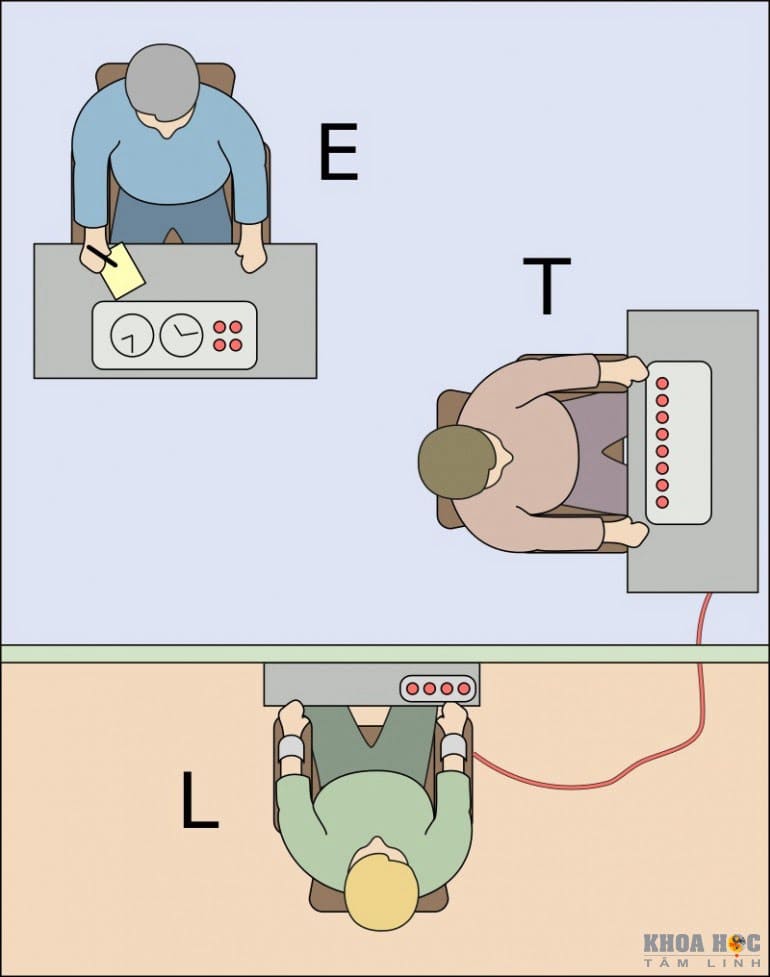 E

T

L

KHOA HỌC
TÂM LINH